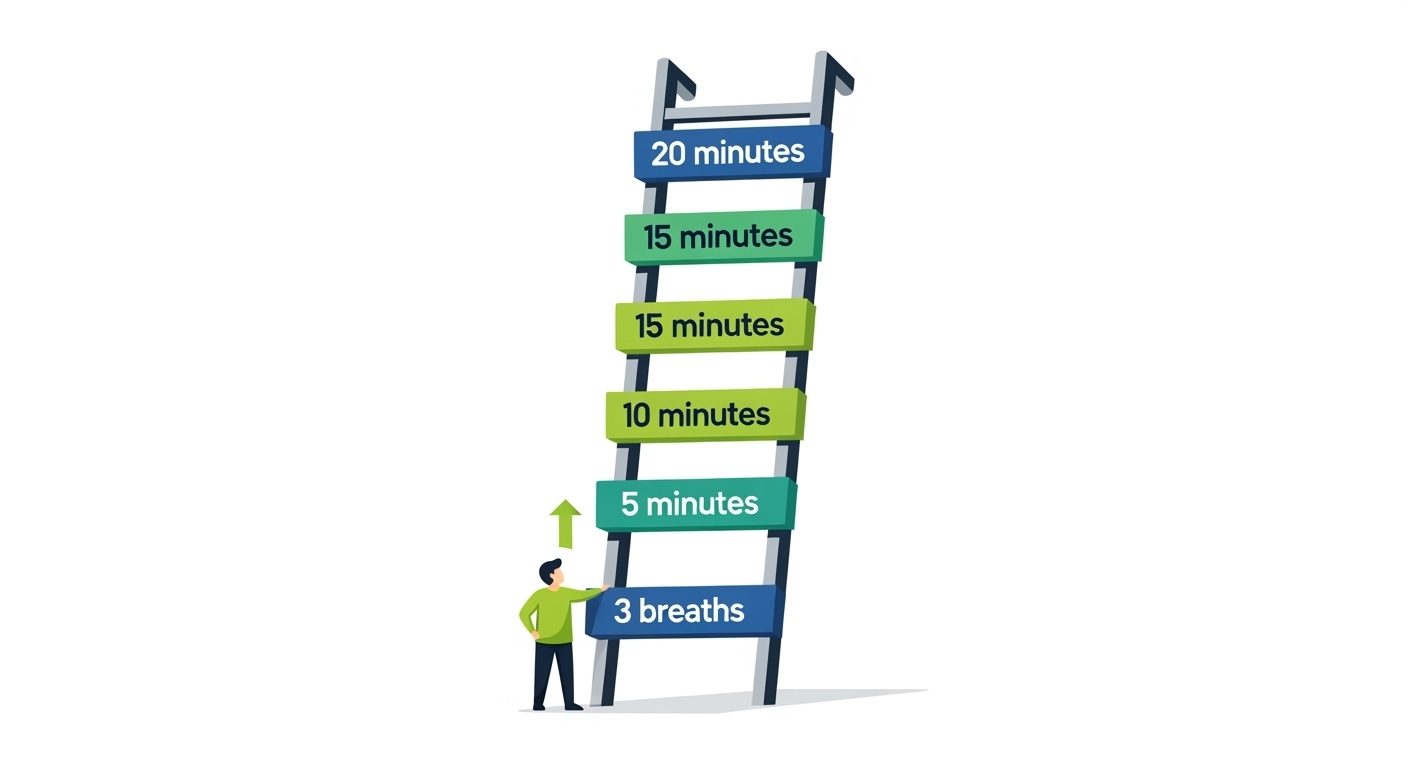 20 minutes

15 minutes

15 minutes

10 minutes

5 minutes

3 breaths